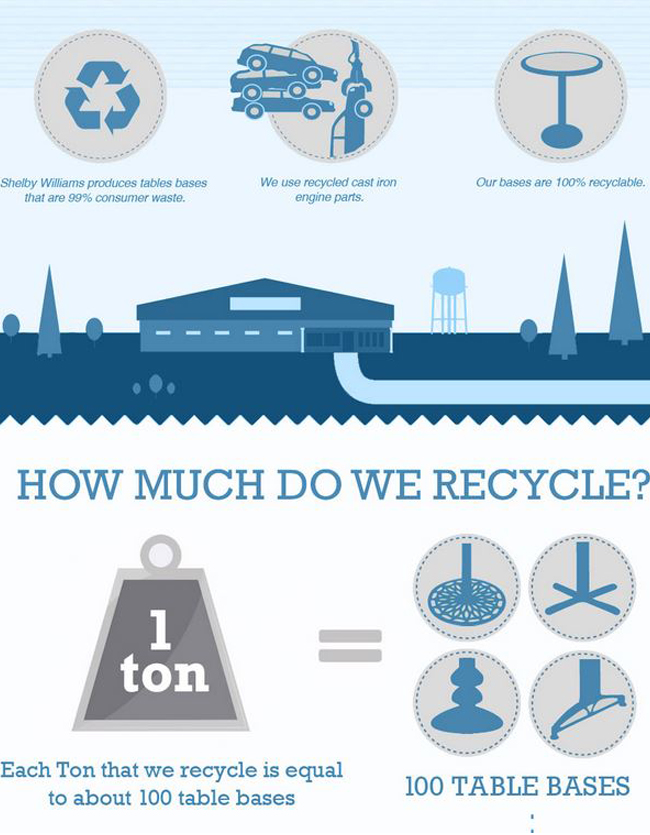 Shelby Williams produces tables bases that are 99% consumer waste.

We use recycled cast iron engine parts.

Our bases are 100% recyclable.

HOW MUCH DO WE RECYCLE?

1 ton

=

Each Ton that we recycle is equal to about 100 table bases

100 TABLE BASES